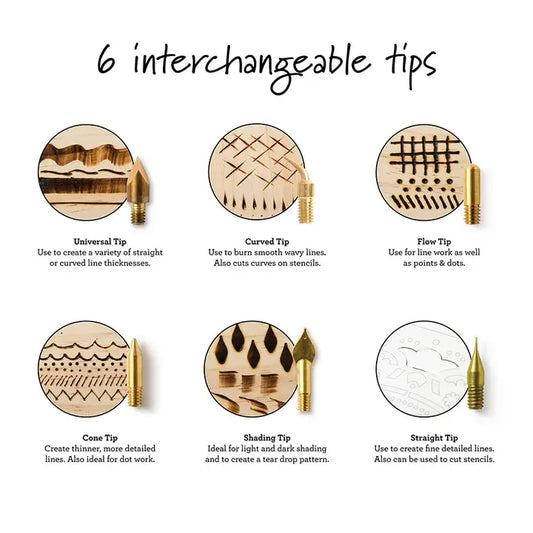 6 interchangeable tips

Universal Tip
Use to create a variety of straight or curved line thicknesses.

Curved Tip
Use to burn smooth wavy lines. Also cuts curves on stencils.

Flow Tip
Use for line work as well as points & dots.

Cone Tip
Create thinner, more detailed lines. Also ideal for dot work.

Shading Tip
Ideal for light and dark shading and to create a tear drop pattern.

Straight Tip
Use to create fine detailed lines. Also can be used to cut stencils.