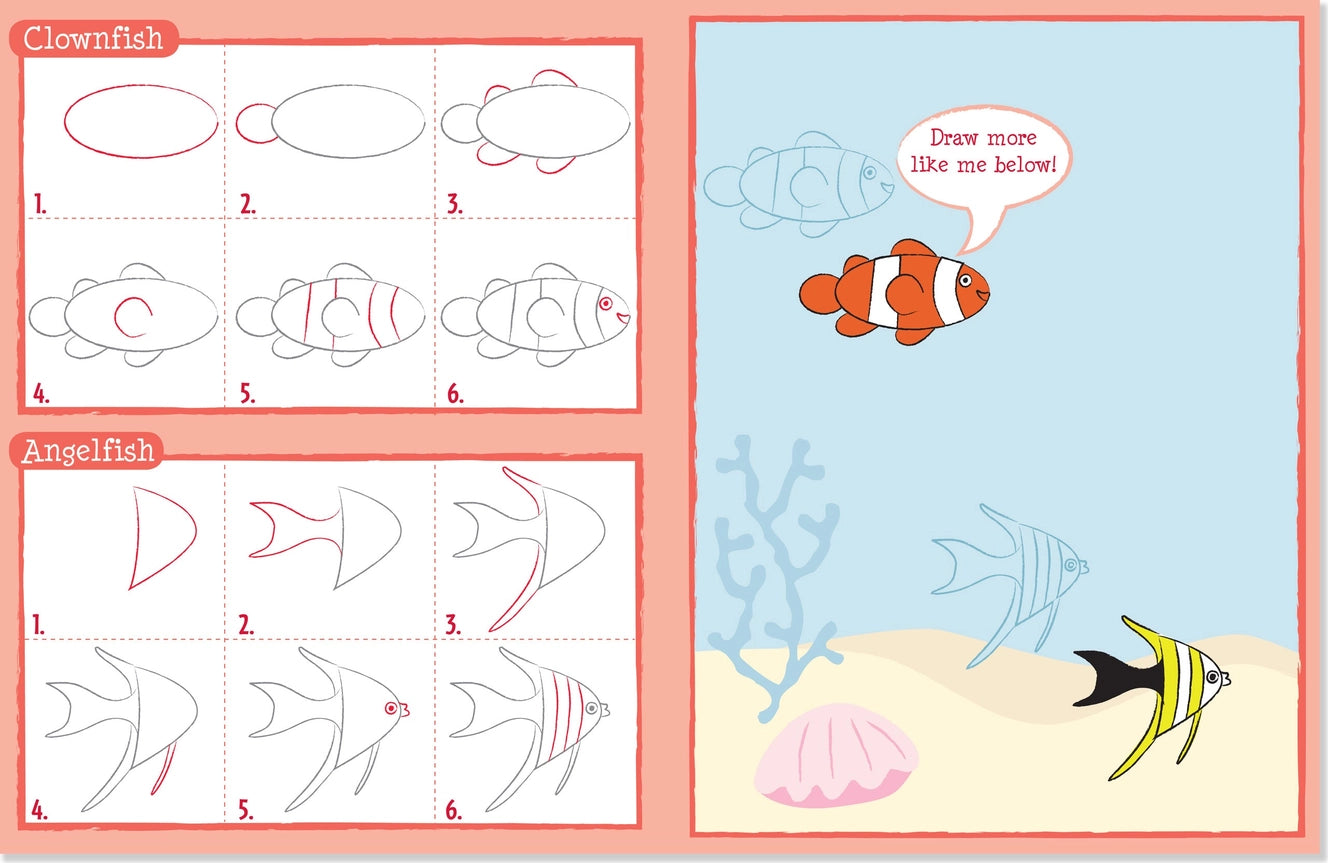 Clownfish

1.
2.
3.
4.
5.
6.

Angelfish

1.
2.
3.
4.
5.
6.

Draw more like me below!